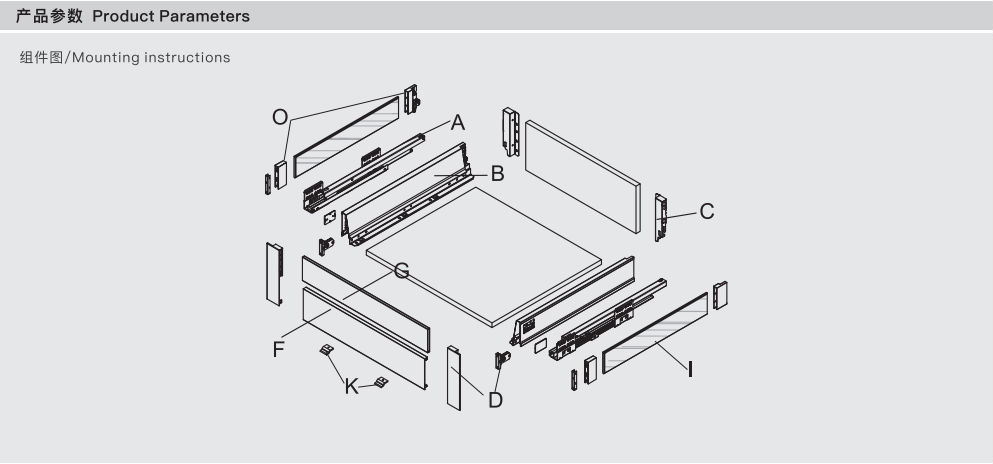 产品参数 Product Parameters

组件图/Mounting instructions

O
A
B
C
G
F
K
D
I