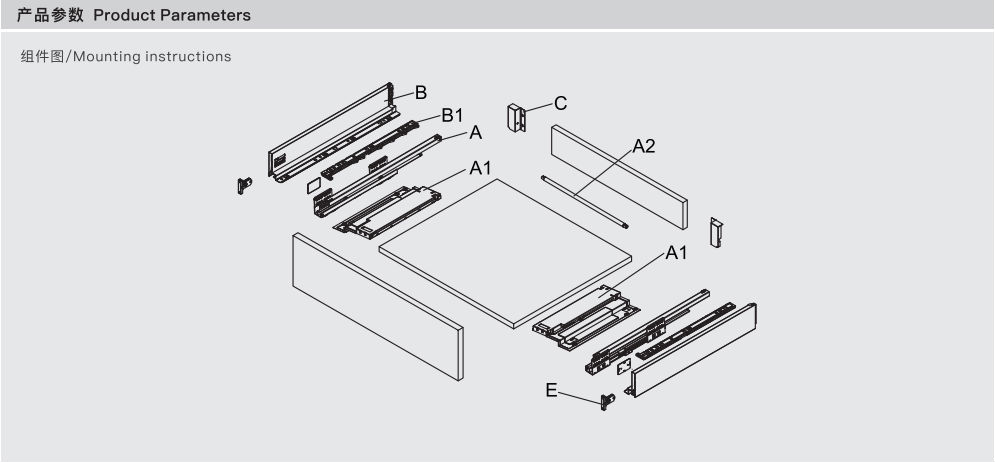 产品参数 Product Parameters

组件图/Mounting instructions

B
B1
A
A1
C
A2
A1
E